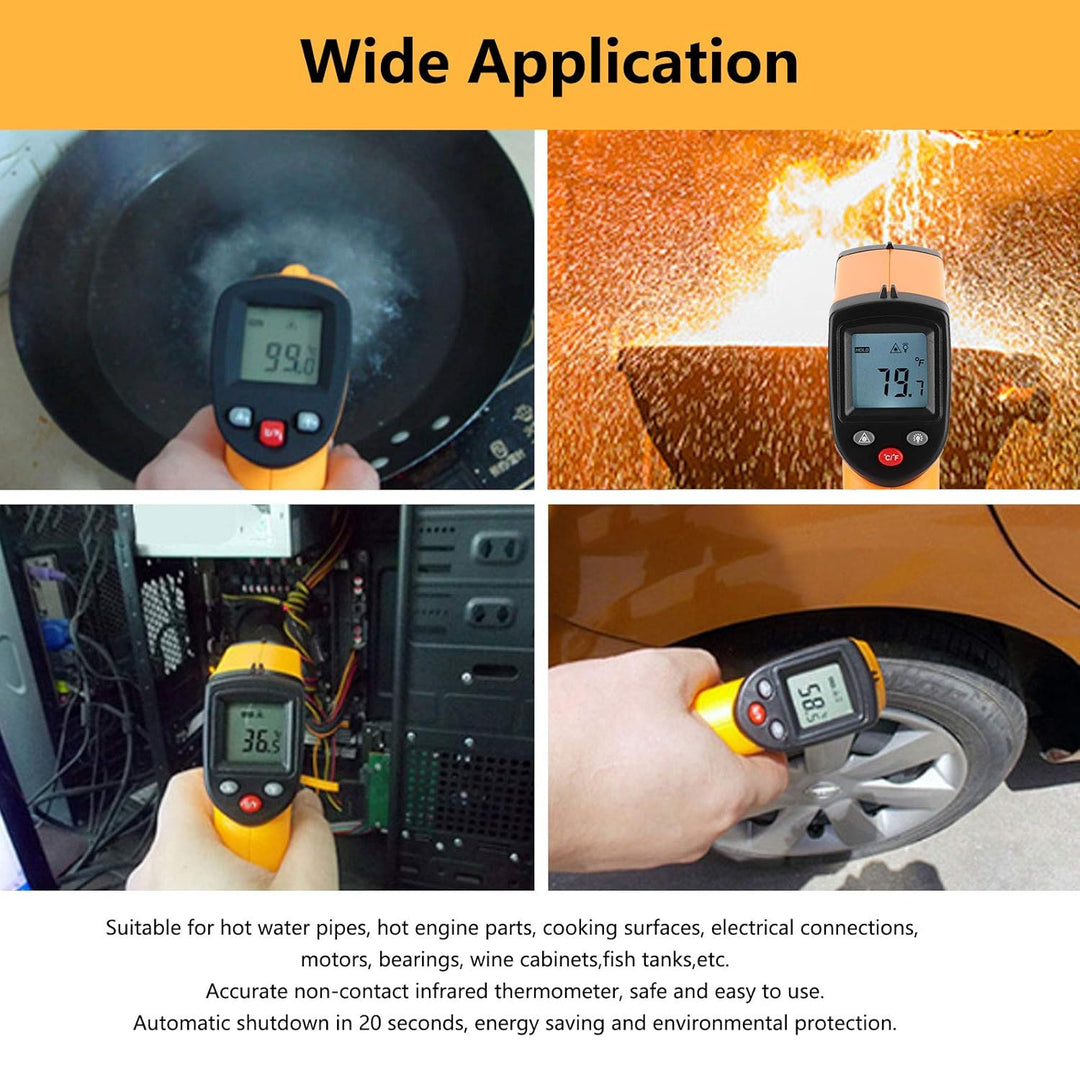 Wide Application

99.0

HOLD
°F
79.7
°C/°F

36.5

58.5

Suitable for hot water pipes, hot engine parts, cooking surfaces, electrical connections, motors, bearings, wine cabinets,fish tanks,etc.
Accurate non-contact infrared thermometer, safe and easy to use.
Automatic shutdown in 20 seconds, energy saving and environmental protection.